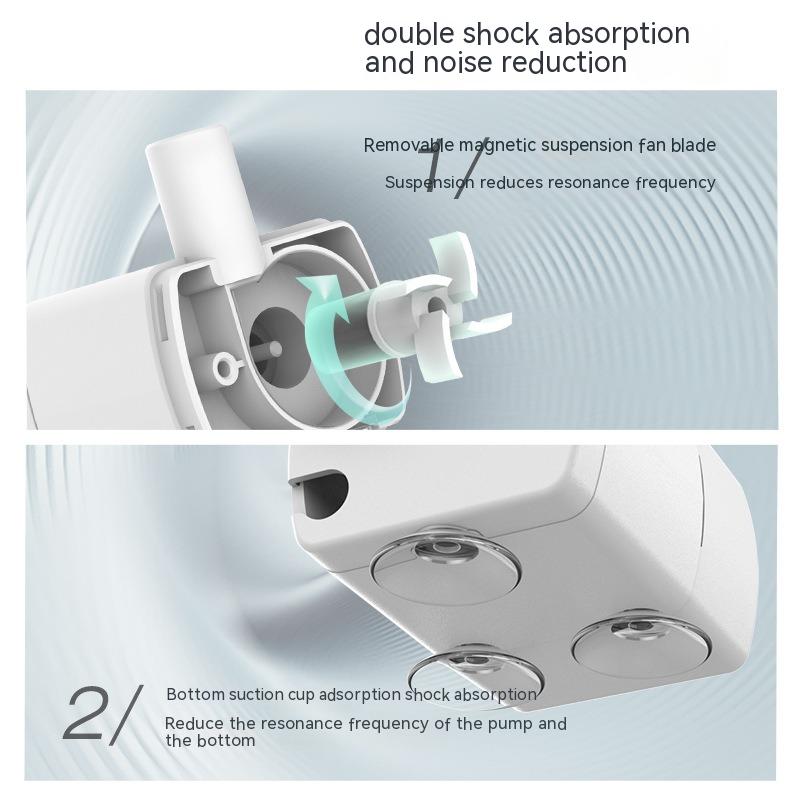 double shock absorption and noise reduction

1/

Removable magnetic suspension fan blade

Suspension reduces resonance frequency

2/

Bottom suction cup adsorption shock absorption

Reduce the resonance frequency of the pump and the bottom